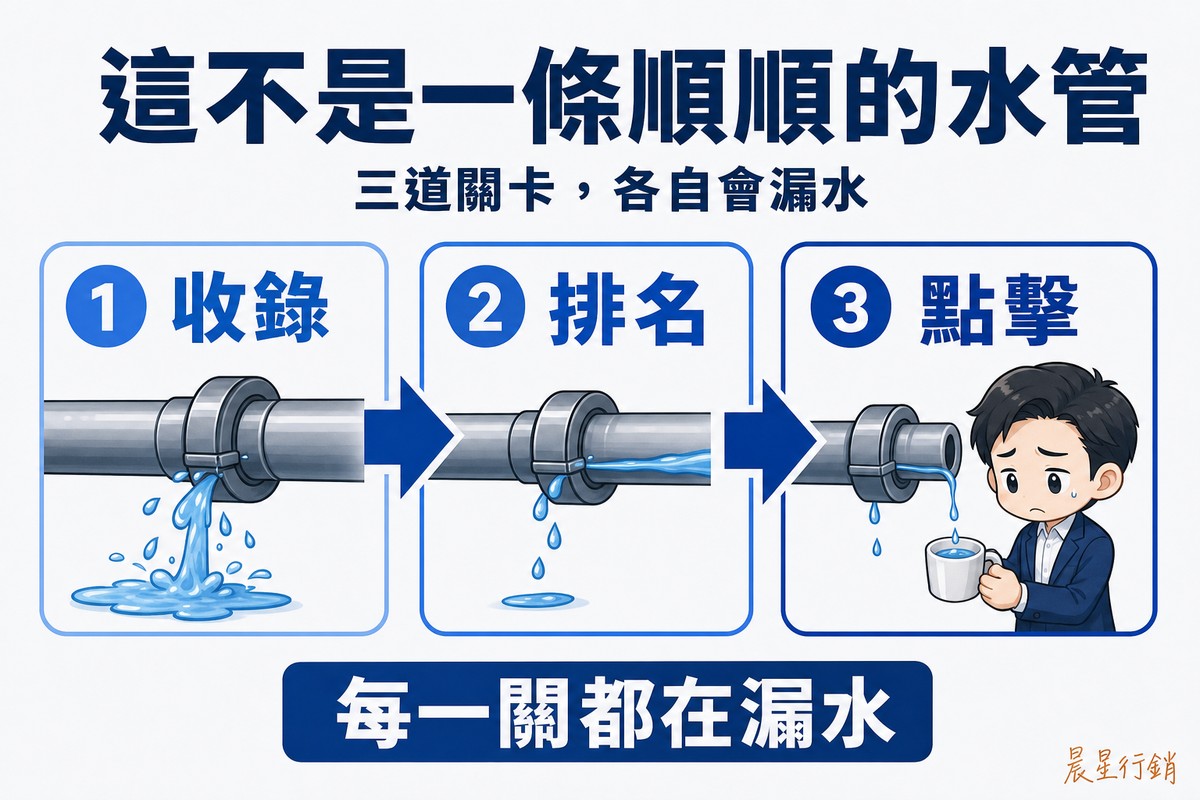 這不是一條順順的水管

三道關卡，各自會漏水

1 收錄

2 排名

3 點擊

每一關都在漏水

晨星行銷