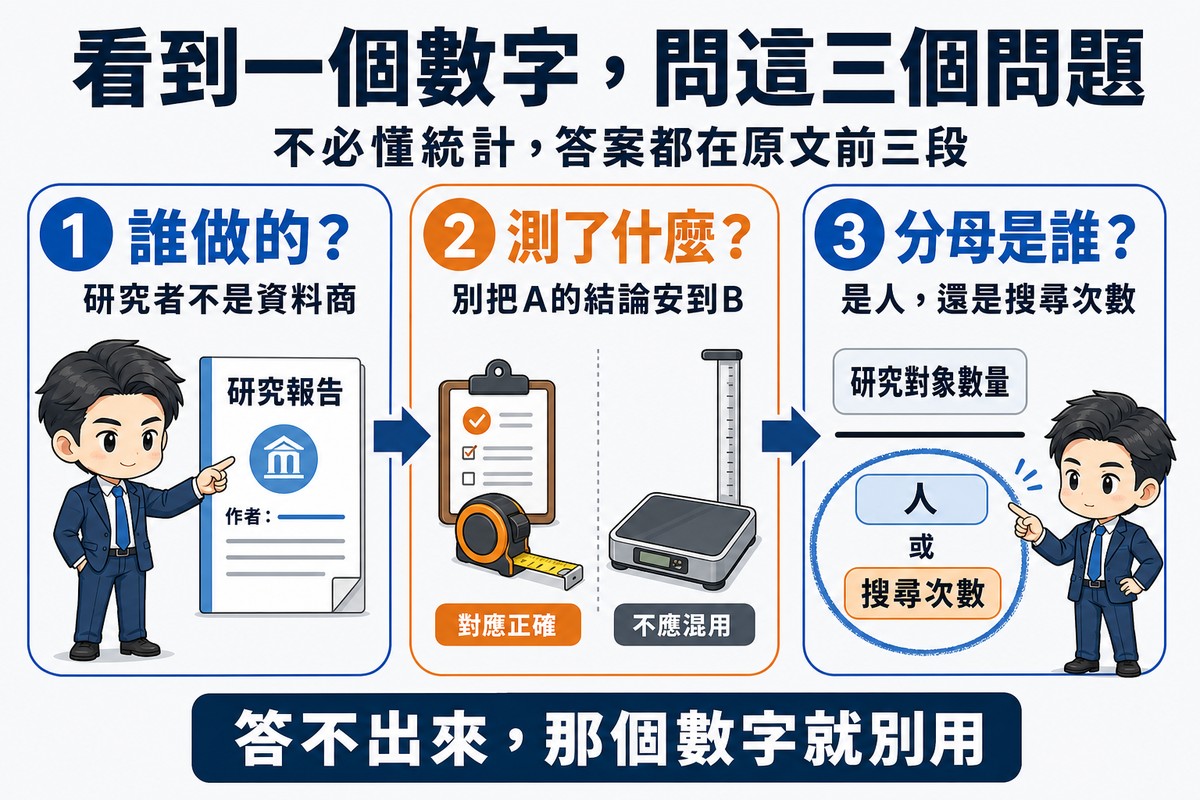 看到一個數字，問這三個問題

不必懂統計，答案都在原文前三段

1 誰做的？

研究者不是資料商

研究報告

作者：

2 測了什麼？

別把A的結論安到B

對應正確

不應混用

3 分母是誰？

是人，還是搜尋次數

研究對象數量

人

或

搜尋次數

答不出來，那個數字就別用